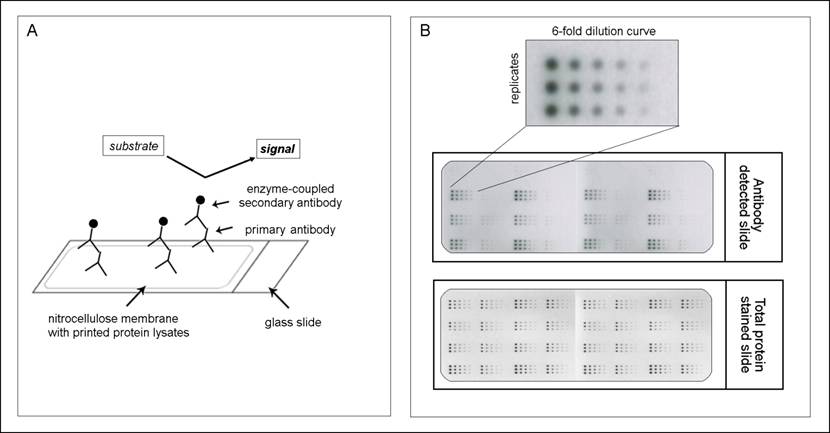 A

substrate

signal

enzyme-coupled secondary antibody

primary antibody

nitrocellulose membrane with printed protein lysates

glass slide

B

6-fold dilution curve

replicates

Antibody detected slide

Total protein stained slide